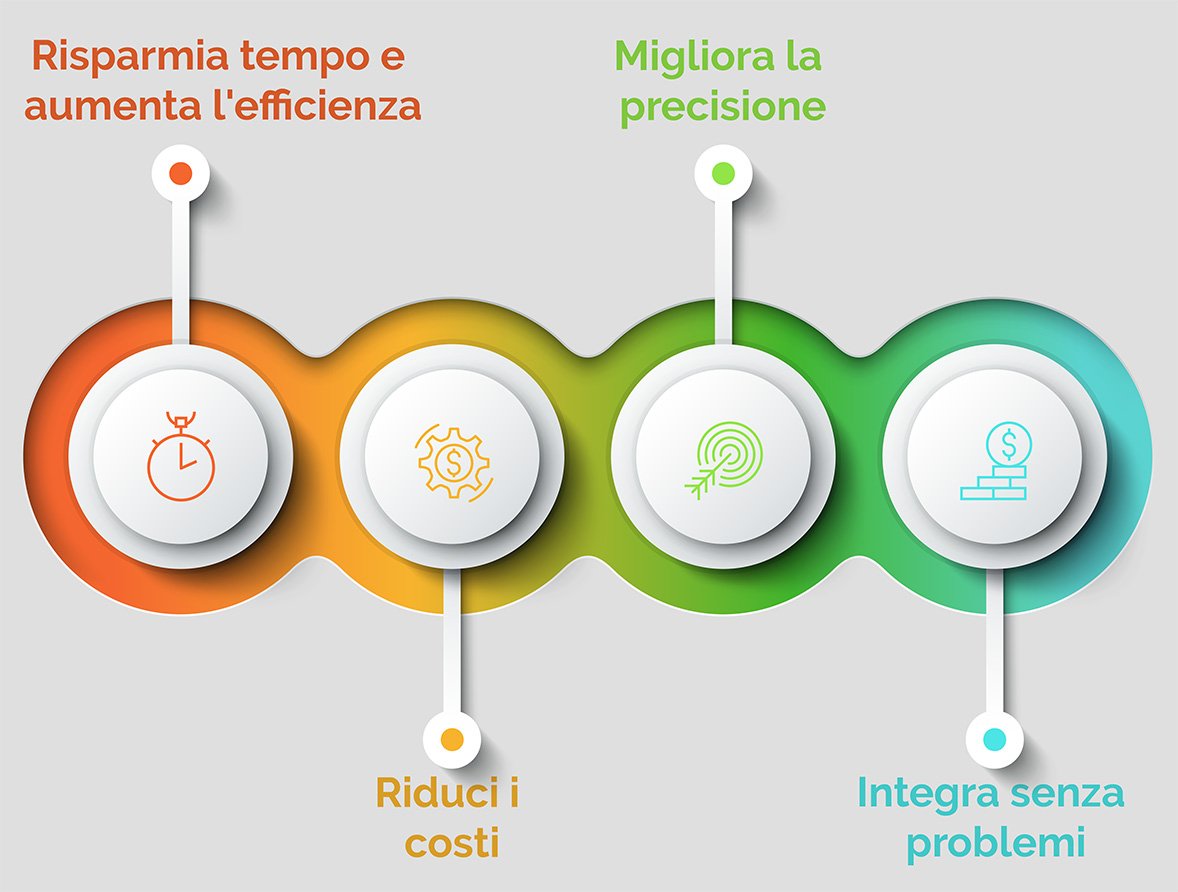 Risparmia tempo e aumenta l'efficienza

Migliora la precisione

Riduci i costi

Integra senza problemi