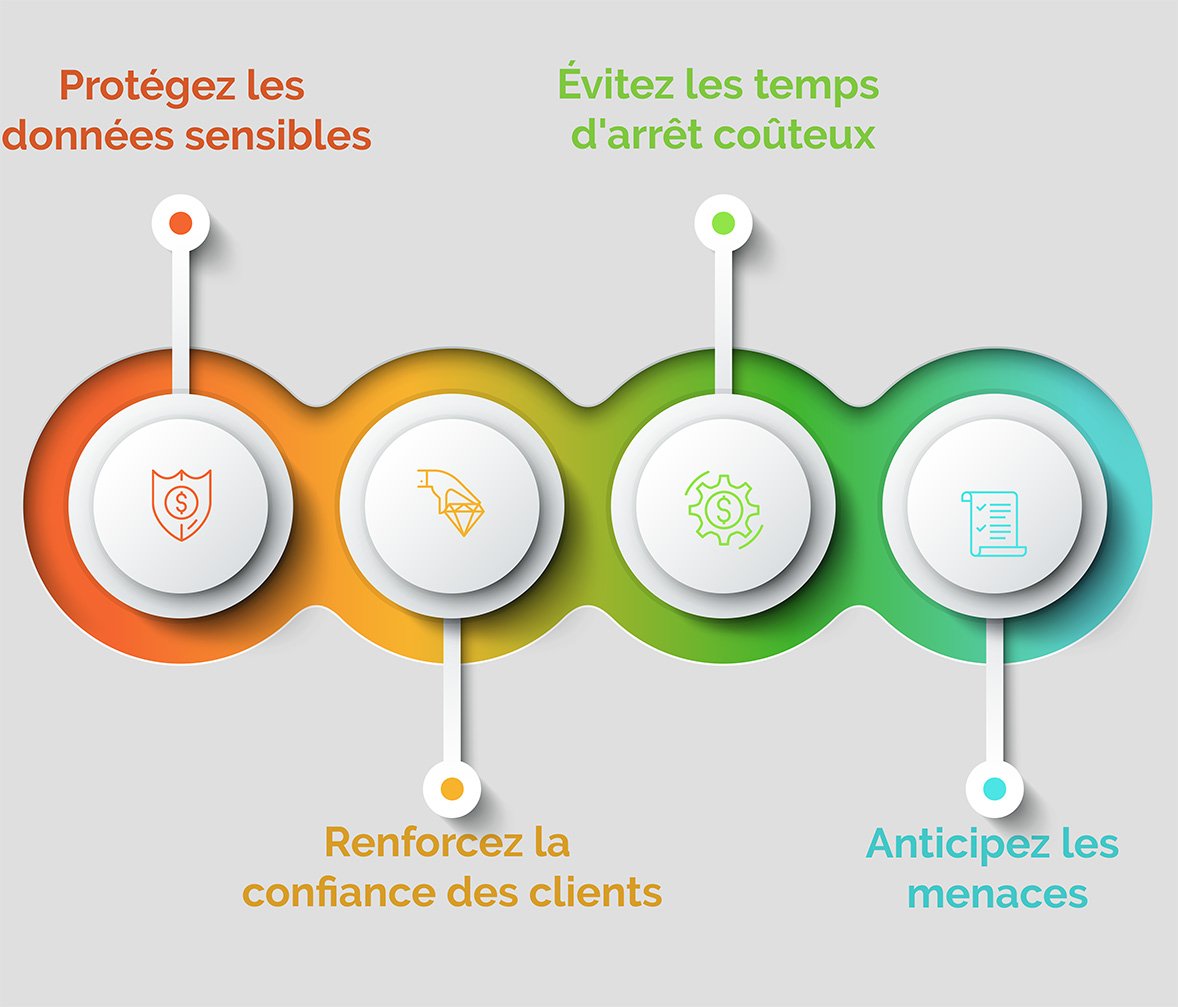 Protégez les données sensibles

Évitez les temps d'arrêt coûteux

Renforcez la confiance des clients

Anticipez les menaces