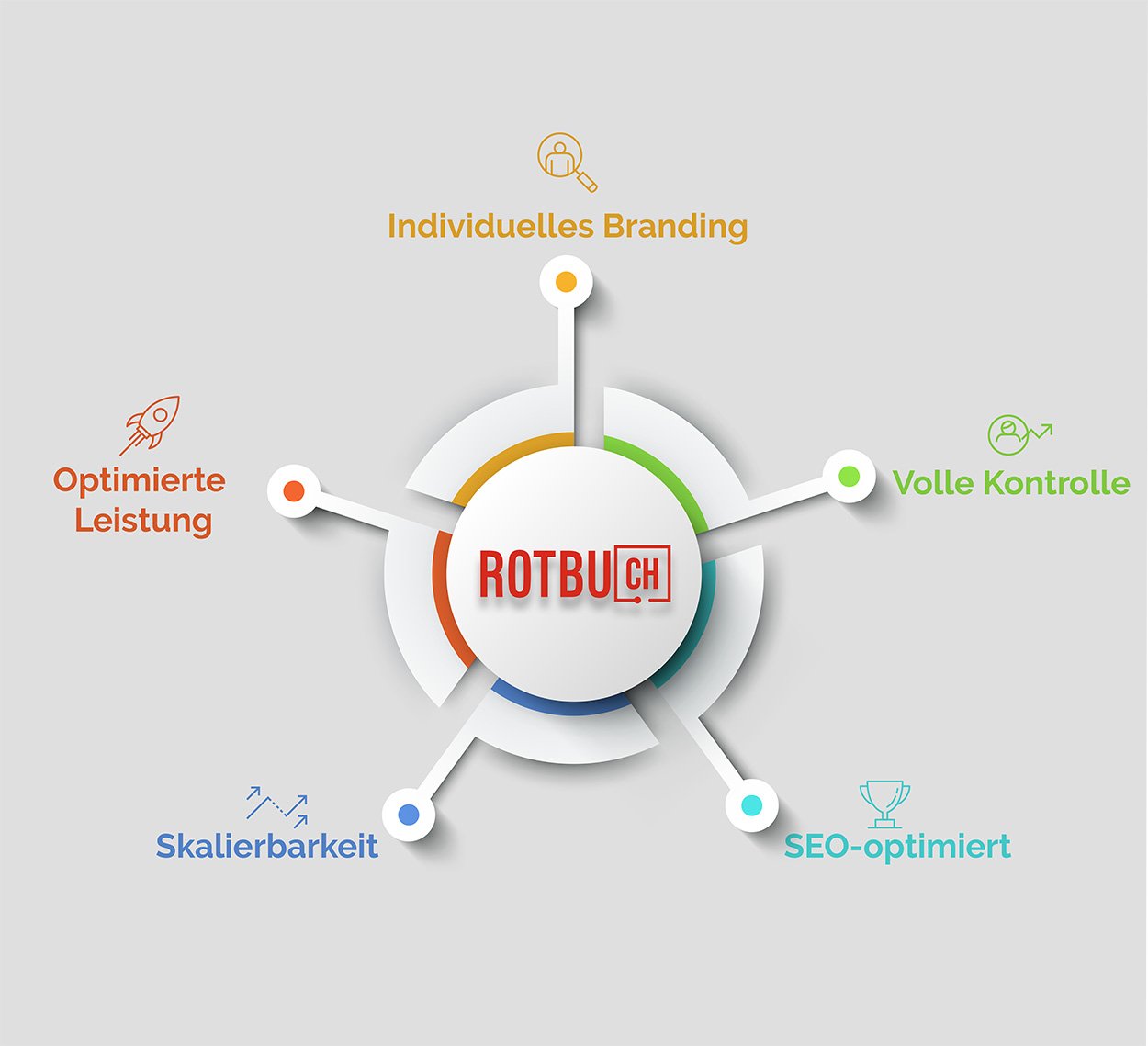 Individuelles Branding

Optimierte Leistung

Volle Kontrolle

ROTBUCH

Skalierbarkeit

SEO-optimiert